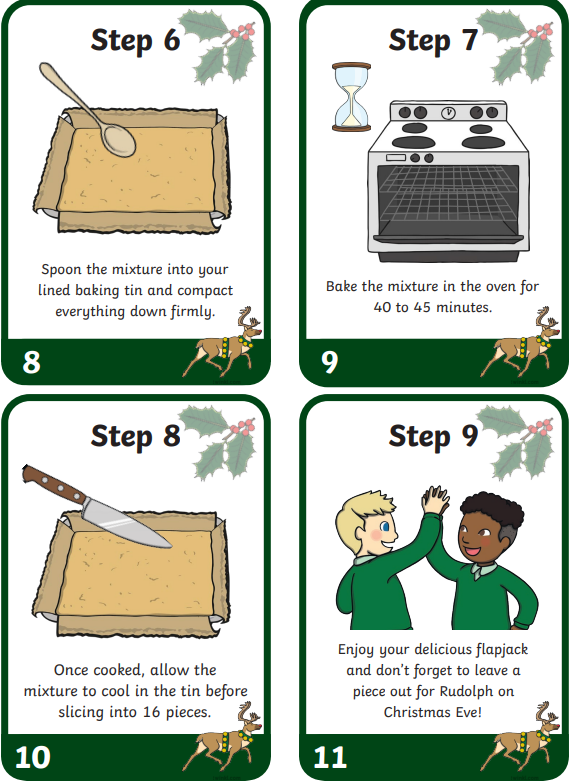 Step 6

Spoon the mixture into your lined baking tin and compact everything down firmly.

8

Step 7

Bake the mixture in the oven for 40 to 45 minutes.

9

Step 8

Once cooked, allow the mixture to cool in the tin before slicing into 16 pieces.

10

Step 9

Enjoy your delicious flapjack and don't forget to leave a piece out for Rudolph on Christmas Eve!

11